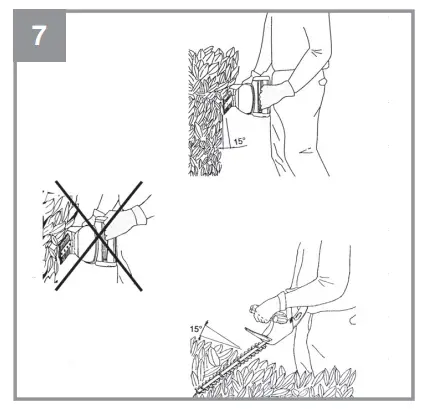 7

15°

15°