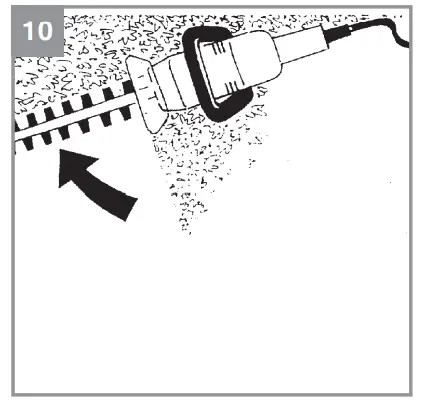 10