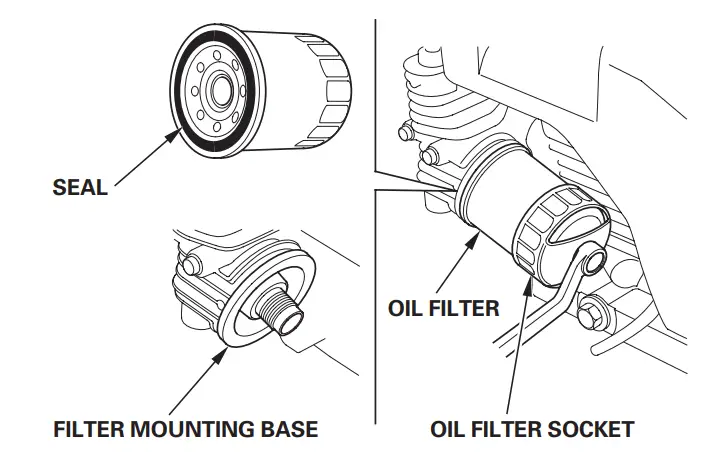 SEAL

FILTER MOUNTING BASE

OIL FILTER

OIL FILTER SOCKET