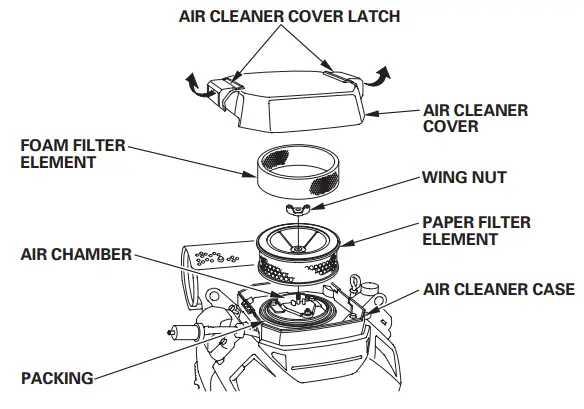 AIR CLEANER COVER LATCH

AIR CLEANER COVER

FOAM FILTER ELEMENT

WING NUT

PAPER FILTER ELEMENT

AIR CHAMBER

AIR CLEANER CASE

PACKING