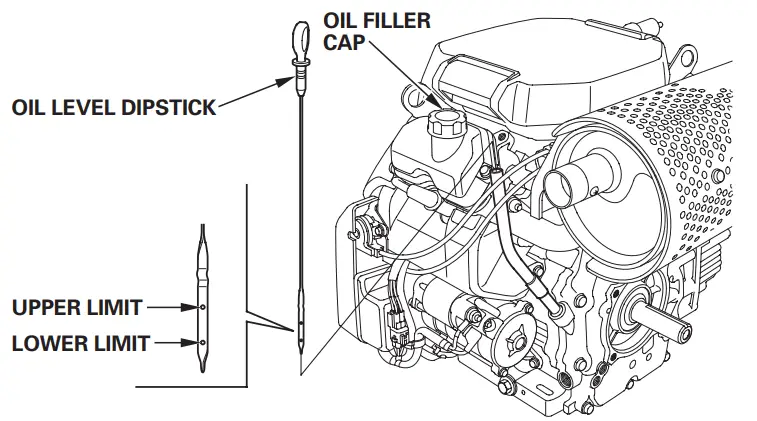 OIL FILLER CAP

OIL LEVEL DIPSTICK

UPPER LIMIT

LOWER LIMIT