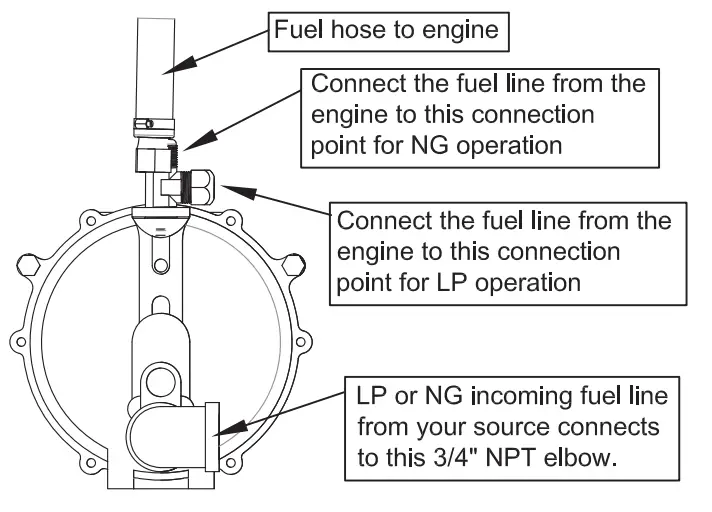 Fuel hose to engine

Connect the fuel line from the engine to this connection point for NG operation

Connect the fuel line from the engine to this connection point for LP operation

LP or NG incoming fuel line from your source connects to this 3/4" NPT elbow.