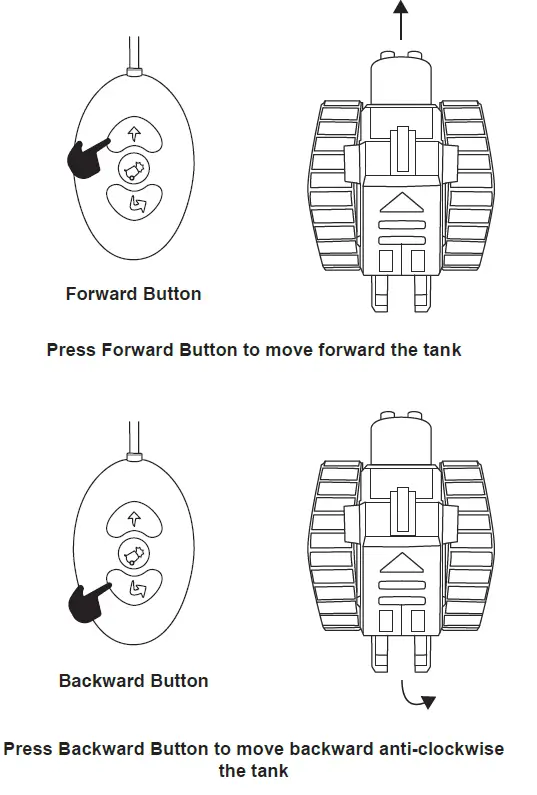 Forward Button

Press Forward Button to move forward the tank

Backward Button

Press Backward Button to move backward anti-clockwise the tank