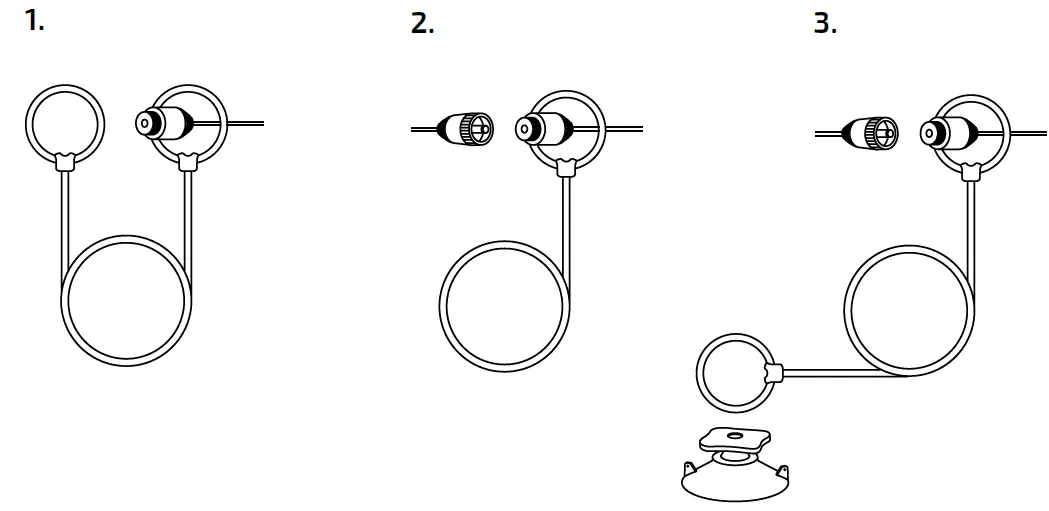 1.

2.

3.