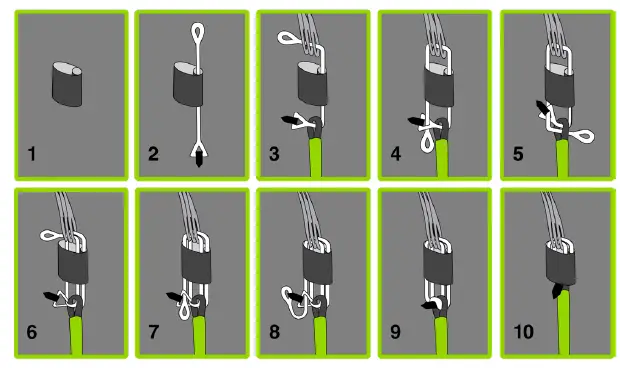 1 2 3 4 5

6 7 8 9 10