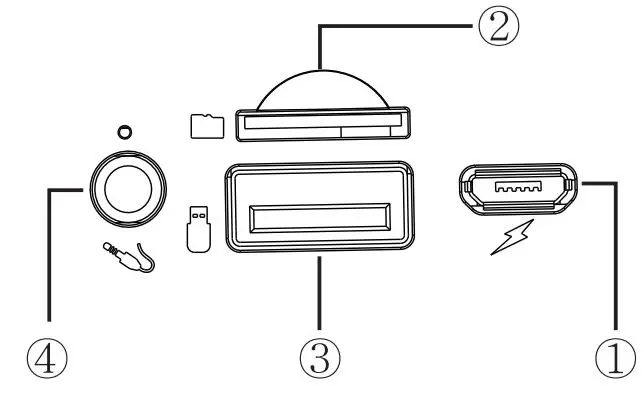 ②
④
③
①