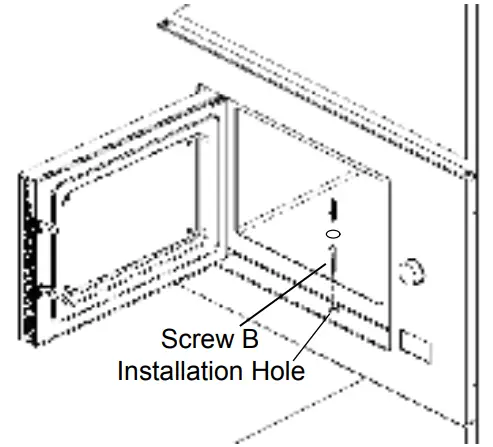 Screw B
Installation Hole