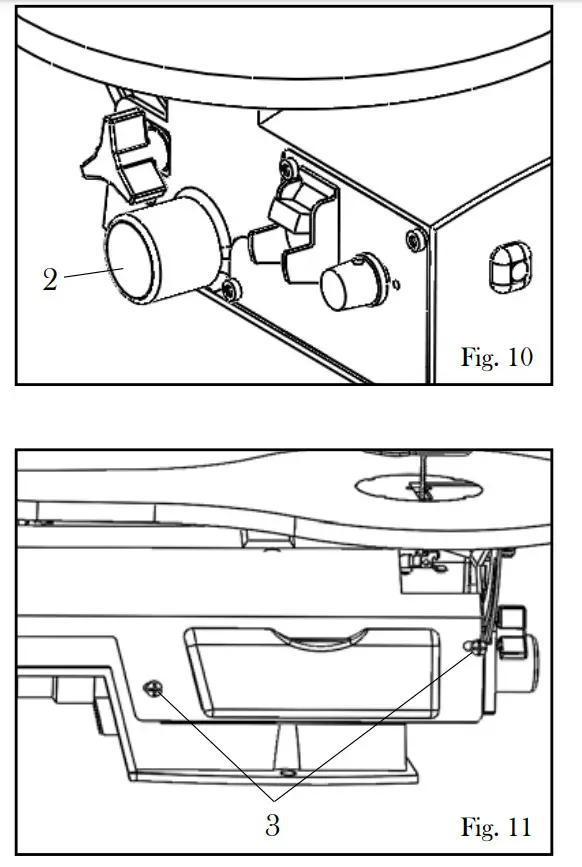 2

Fig. 10

3

Fig. 11