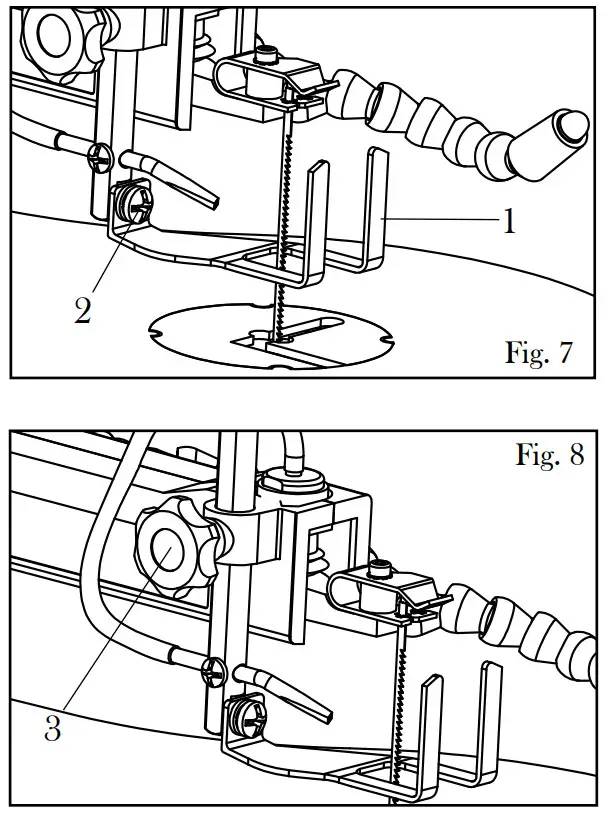 1

2

Fig. 7

Fig. 8

3