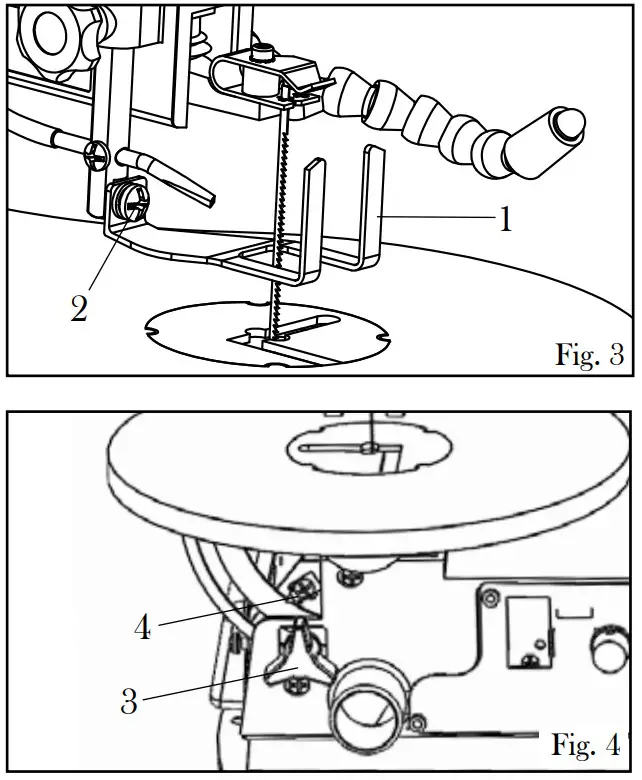 1
2
Fig. 3

4
3
Fig. 4