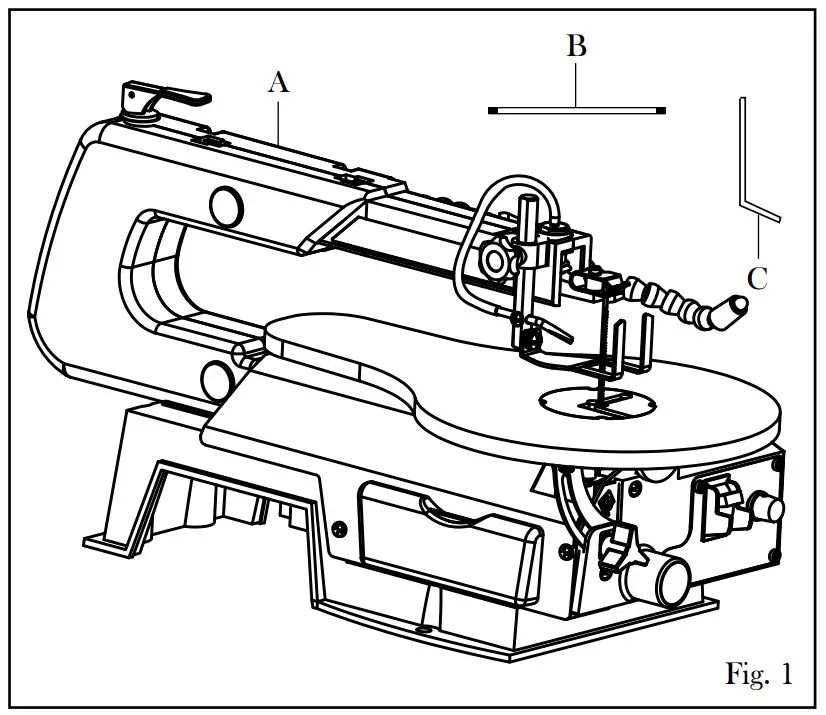 A
B
C
Fig. 1