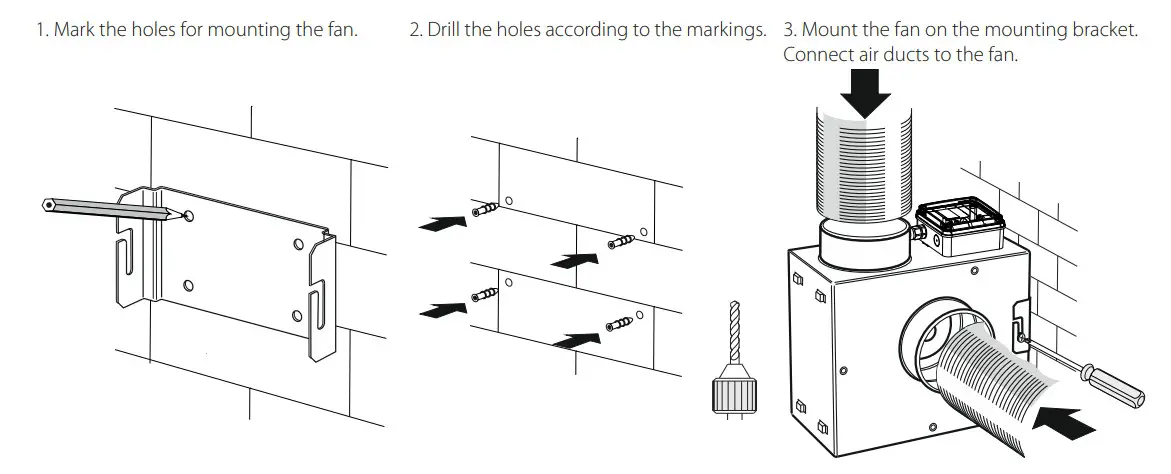 1. Mark the holes for mounting the fan.

2. Drill the holes according to the markings.

3. Mount the fan on the mounting bracket. Connect air ducts to the fan.