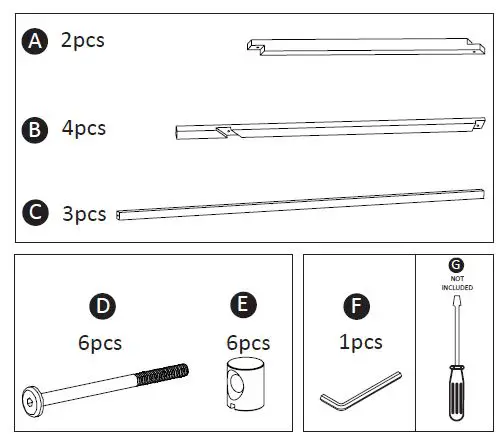 A 2pcs

B 4pcs

C 3pcs

D
6pcs

E
6pcs

F
1pcs

G
NOT INCLUDED