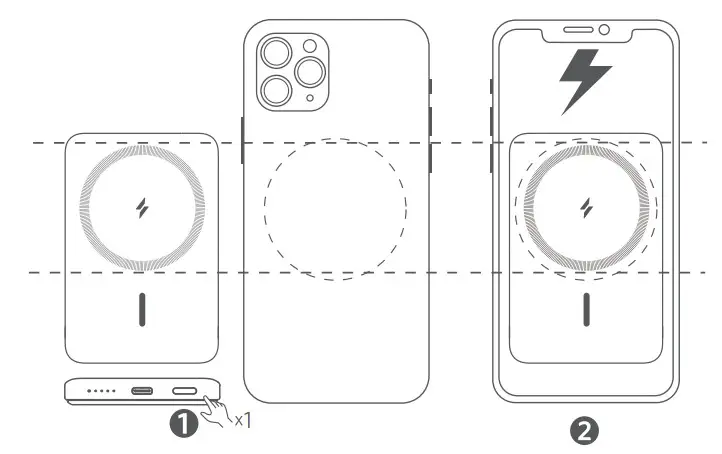 1 x1

2