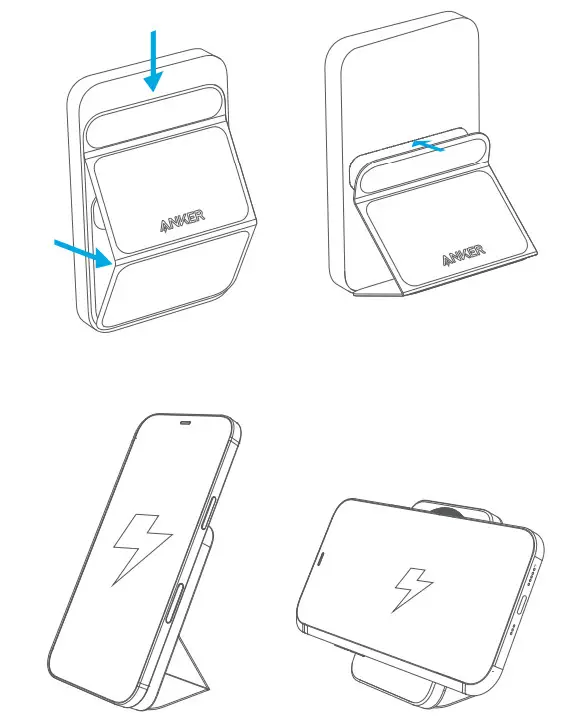 ANKER

ANKER