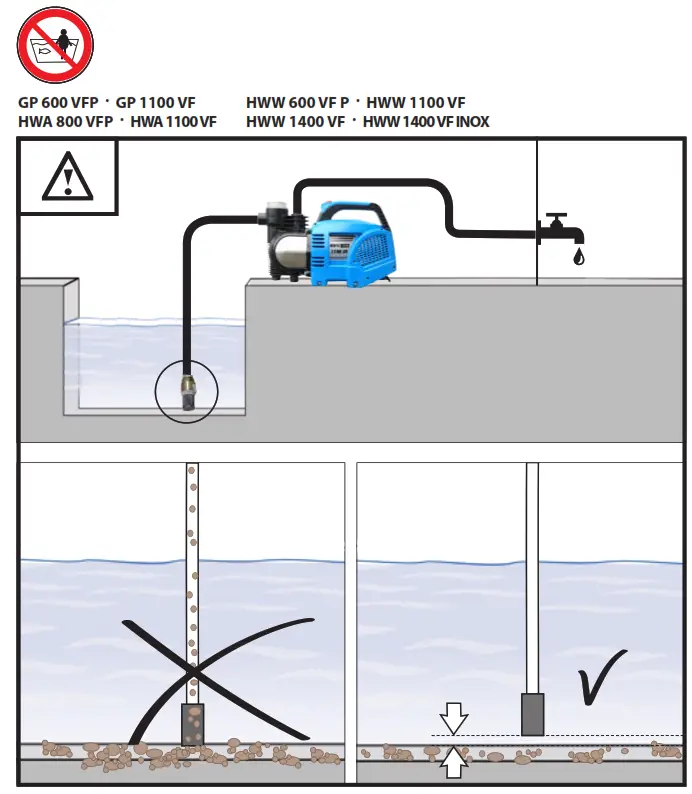 GP 600 VFP · GP 1100 VF
HWA 800 VFP · HWA 1100 VF

HWW 600 VF P · HWW 1100 VF
HWW 1400 VF · HWW 1400 VF INOX