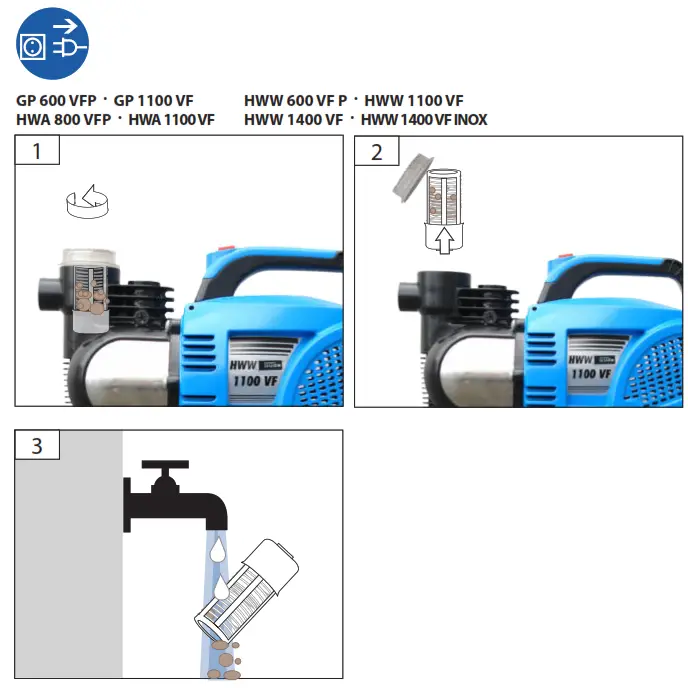 GP 600 VFP · GP 1100 VF
HWA 800 VFP · HWA 1100 VF

HWW 600 VF P · HWW 1100 VF
HWW 1400 VF · HWW 1400 VF INOX

1

HWW
1100 VF

2

HWW
1100 VF

3