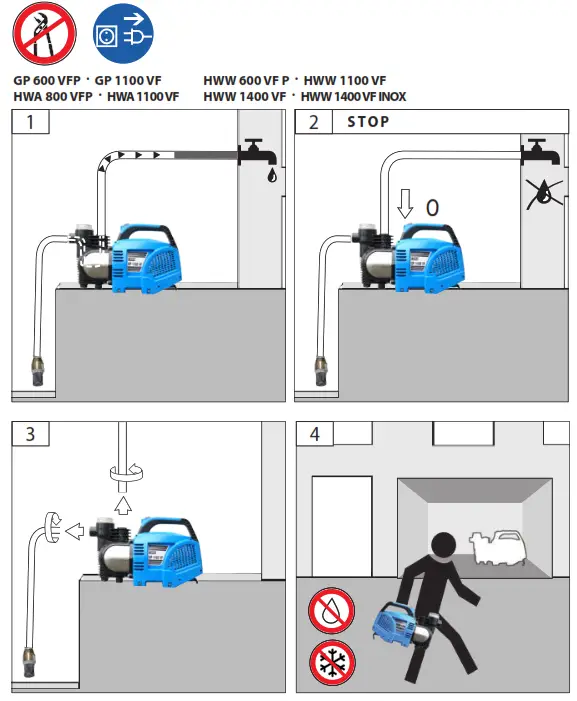 GP 600 VFP · GP 1100 VF
HWA 800 VFP · HWA 1100 VF

HWW 600 VF P · HWW 1100 VF
HWW 1400 VF · HWW 1400 VF INOX

1

2 STOP

0

3

4