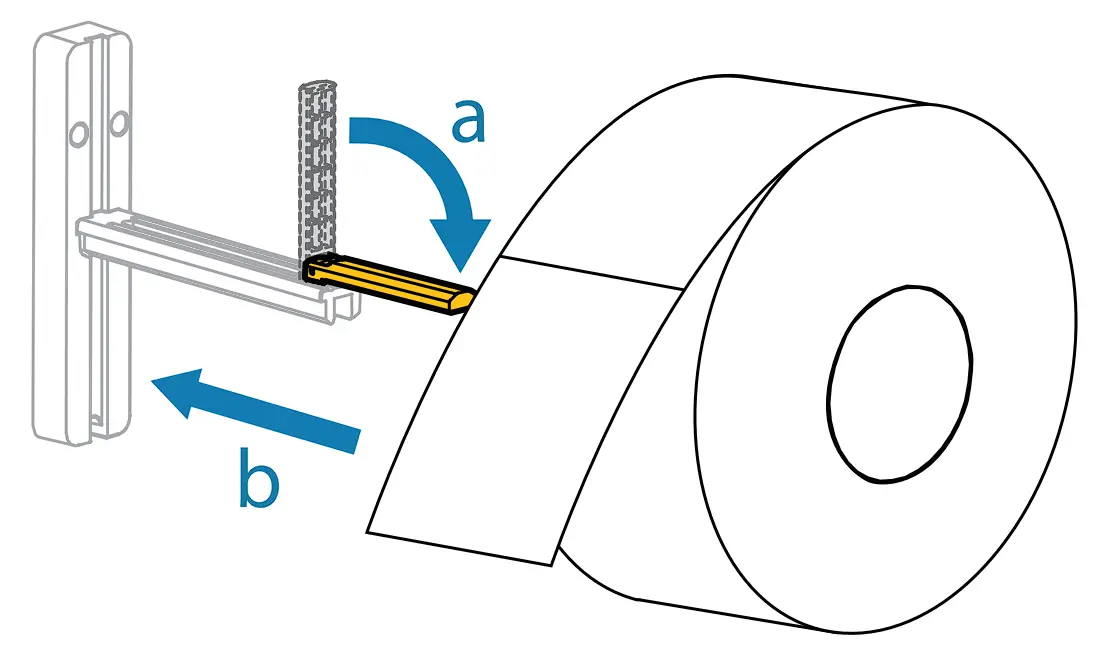 a
b