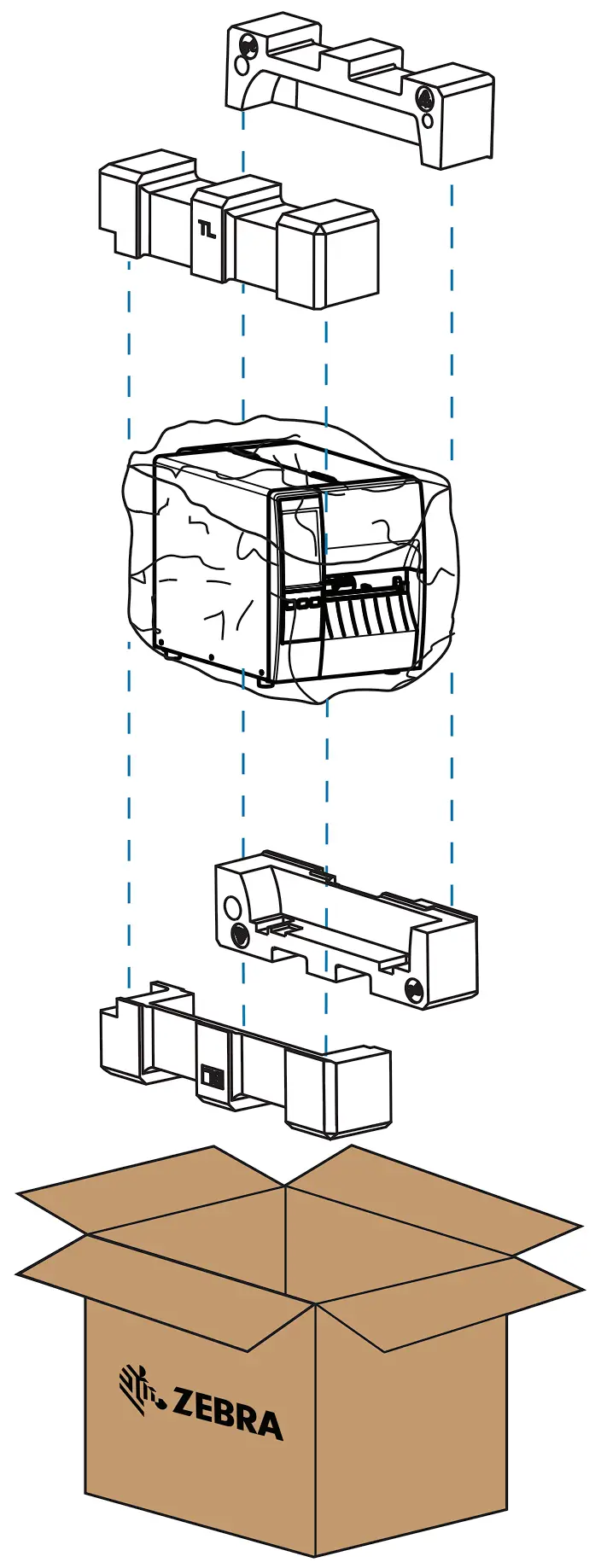 TL

ZEBRA