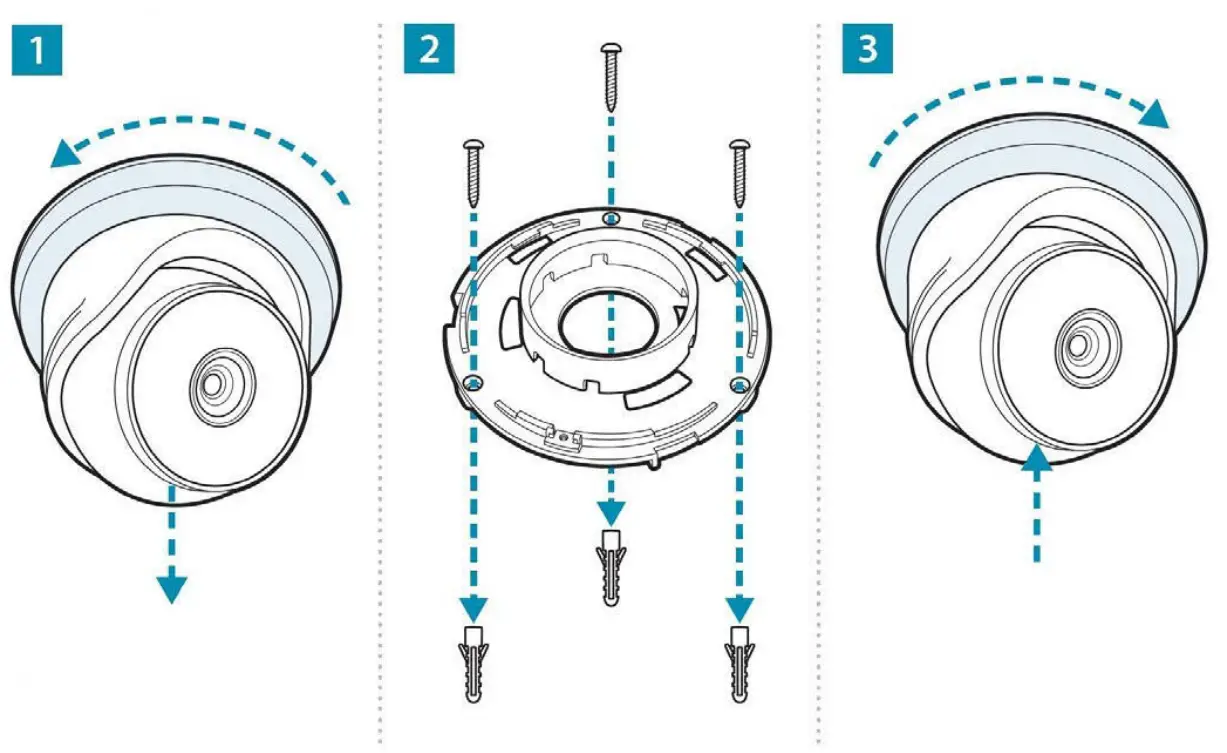 1

2

3