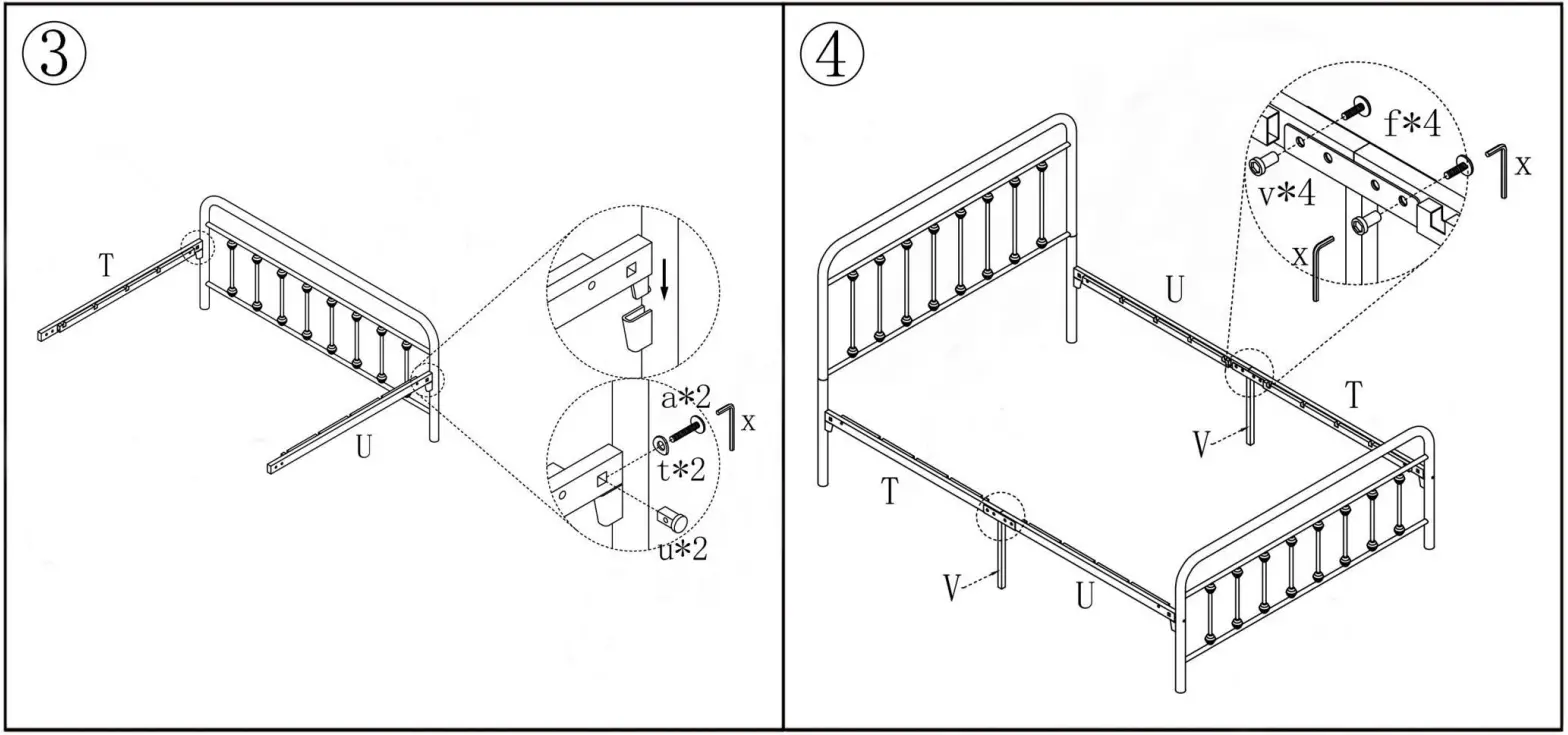 ③

T

U

a*2

x

t*2

u*2

④

f*4

x

v*4

x

U

T

V

T

V

U