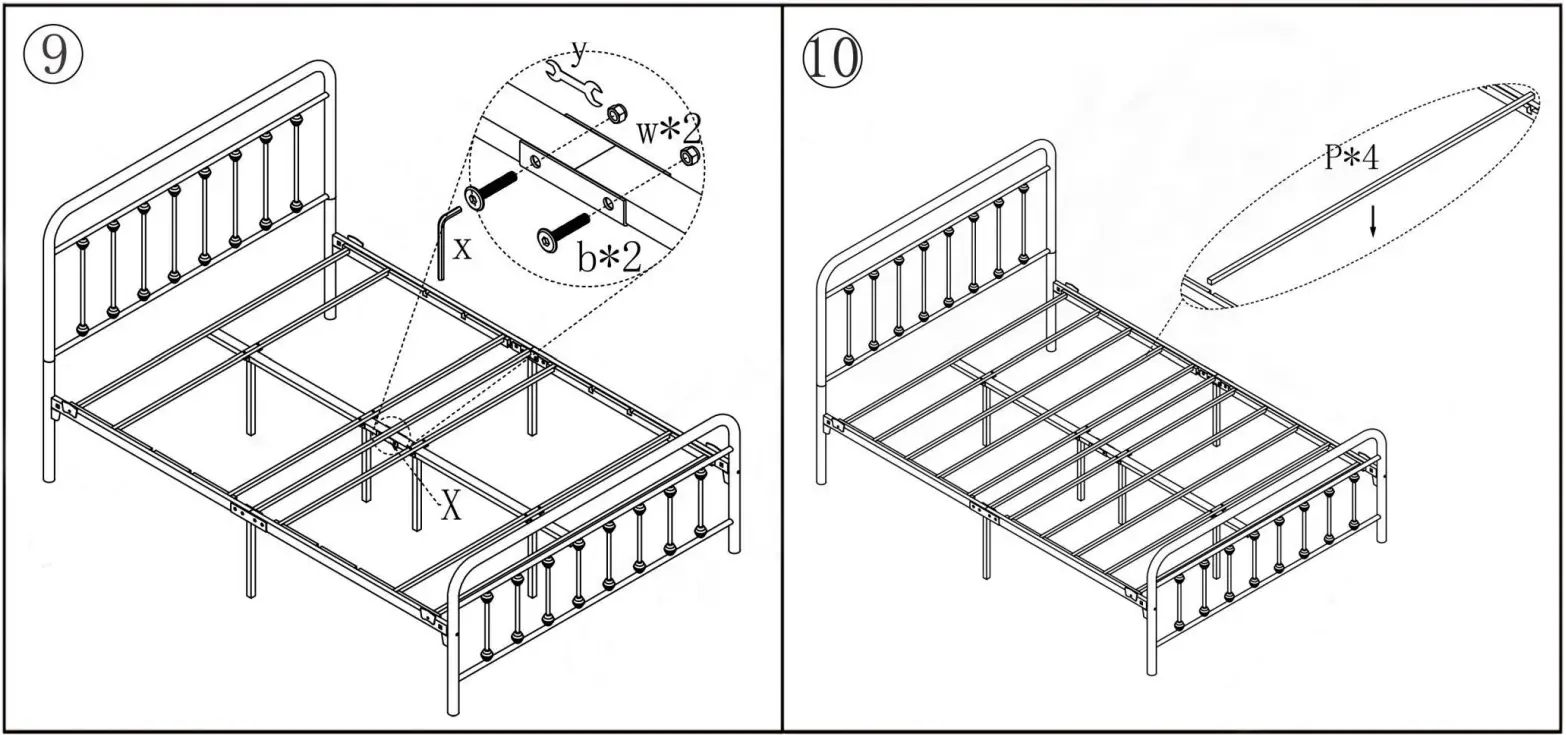 ⑨

y

w*2

x

b*2

X

⑩

P*4