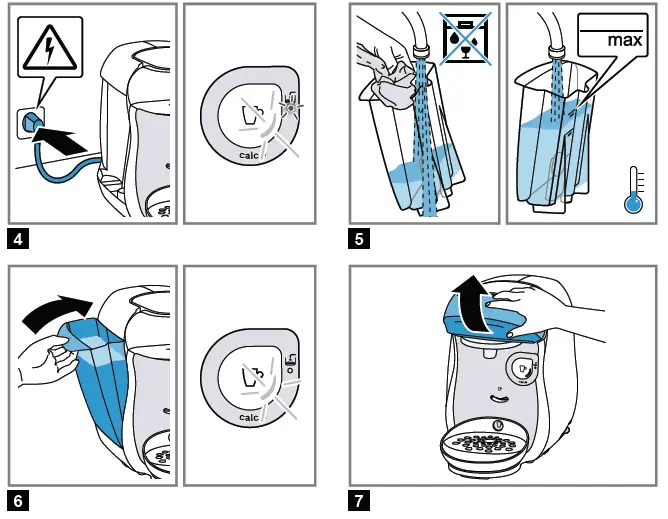 calc

4

max

5

calc

6

7