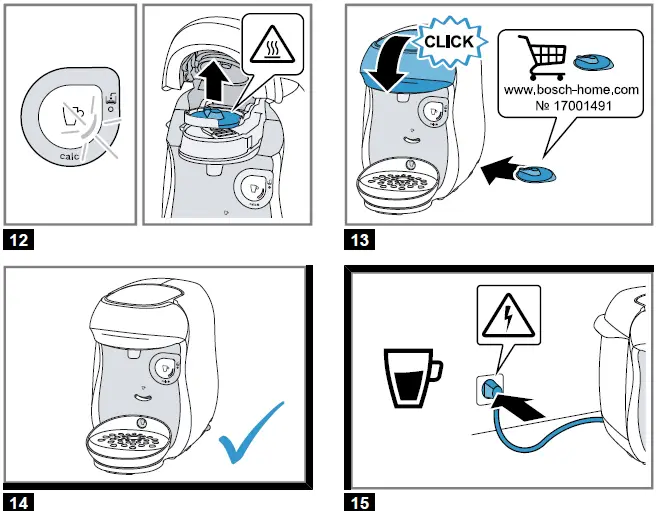 calc

12

CLICK

www.bosch-home.com
№ 17001491

13

14

15