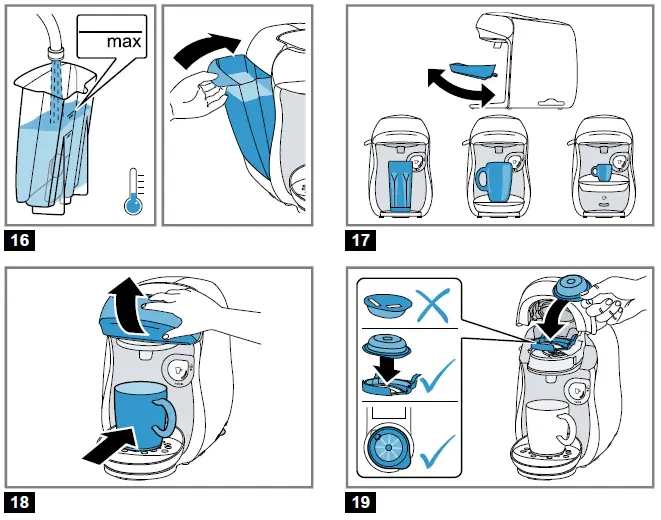 max

16

17

18

19