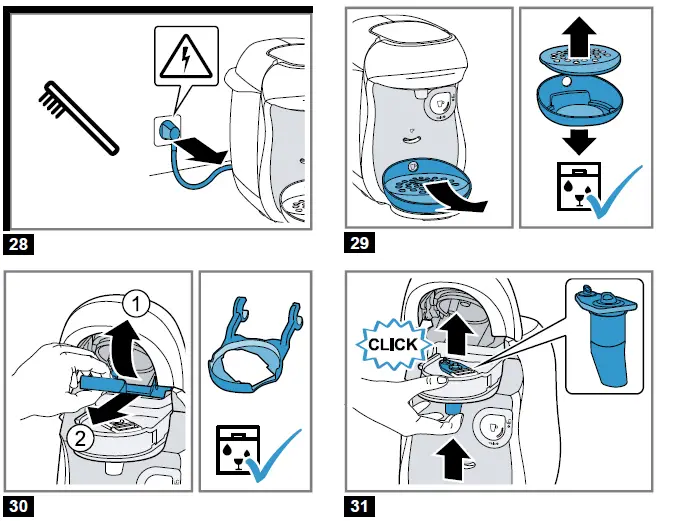 28

29

1

2

30

CLICK

31