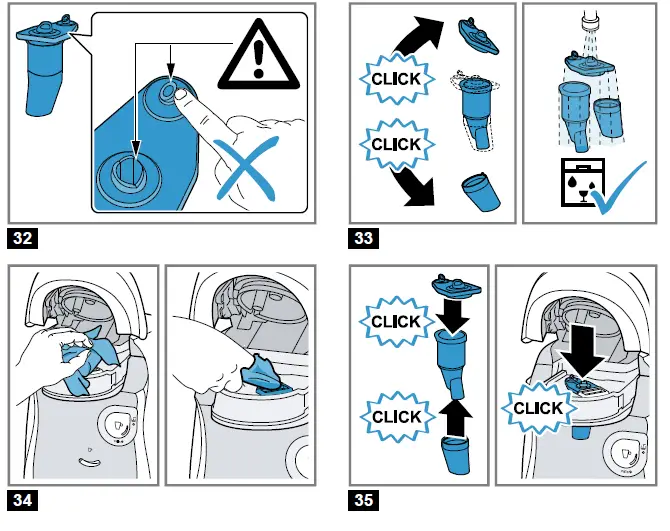 32

CLICK

CLICK

33

34

CLICK

CLICK

CLICK

35