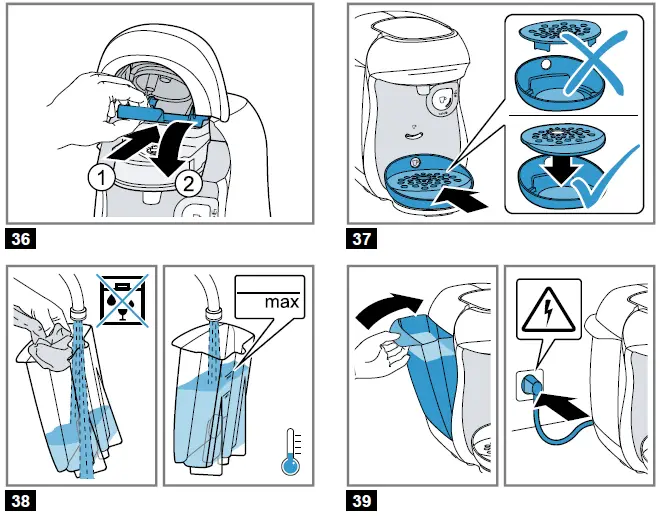 1
2
36
37
max
38
39