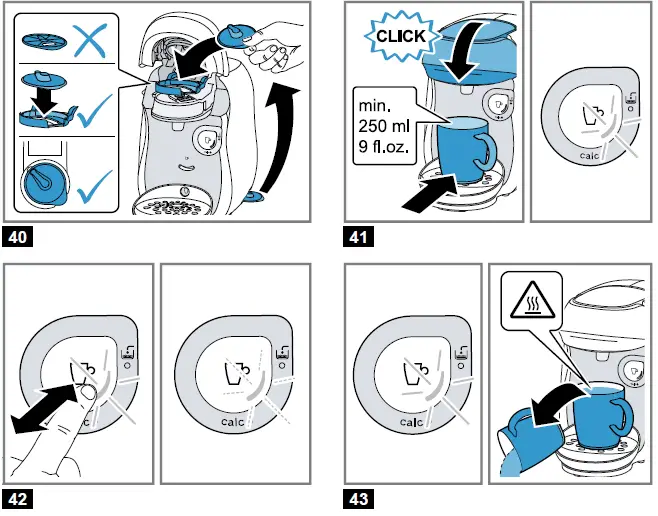 40

CLICK

min.
250 ml
9 fl.oz.

calc

41

calc

calc

42

calc

43