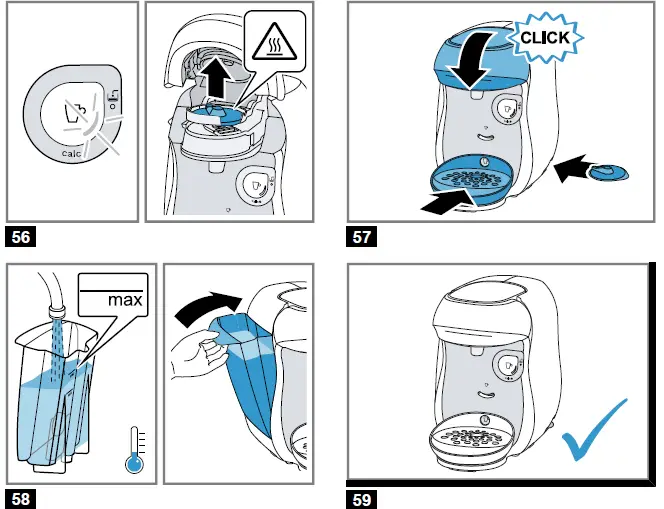 calc

56

CLICK

57

max

58

59