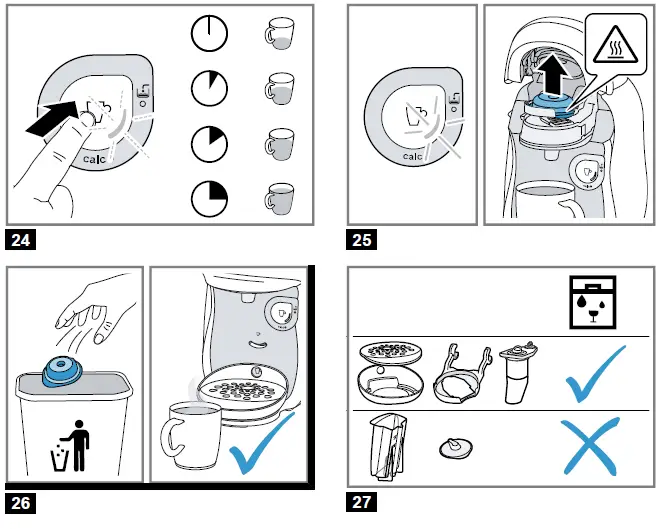 calc

24

calc

25

26

27