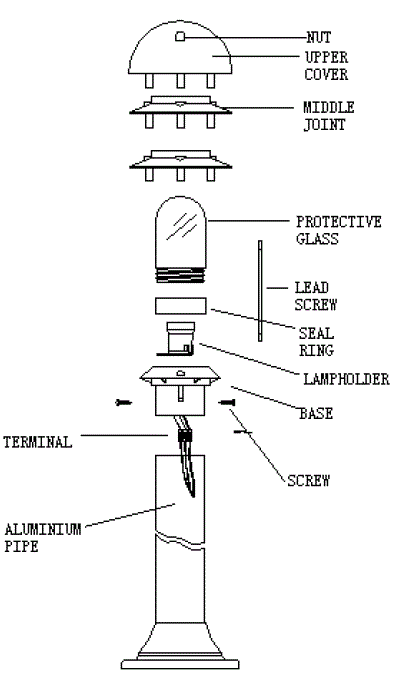 NUT
UPPER COVER
MIDDLE JOINT
PROTECTIVE GLASS
LEAD SCREW
SEAL RING
LAMPHOLDER
BASE
TERMINAL
SCREW
ALUMINIUM PIPE