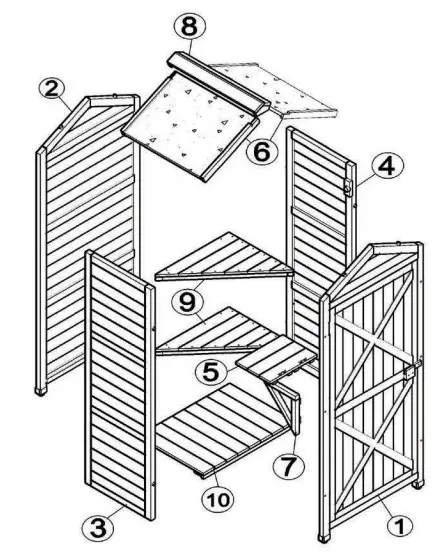 8
2
6
4
9
5
7
10
3
1