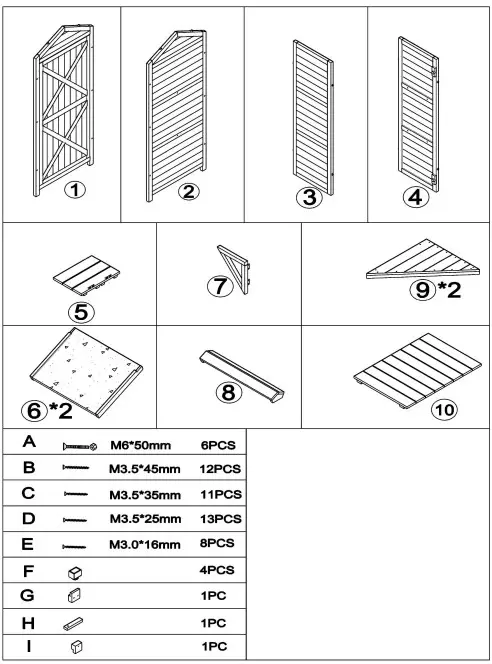 1

2

3

4

5

7

9*2

6*2

8

10

| A | M6*50mm | 6PCS |
|---|---|---|
| B | M3.5*45mm | 12PCS |
| C | M3.5*35mm | 11PCS |
| D | M3.5*25mm | 13PCS |
| E | M3.0*16mm | 8PCS |
| F | | 4PCS |
| G | | 1PC |
| H | | 1PC |
| I | | 1PC |