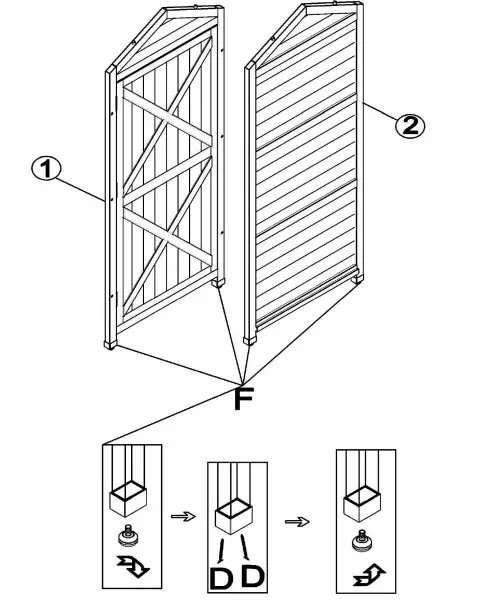 1

2

F

D D