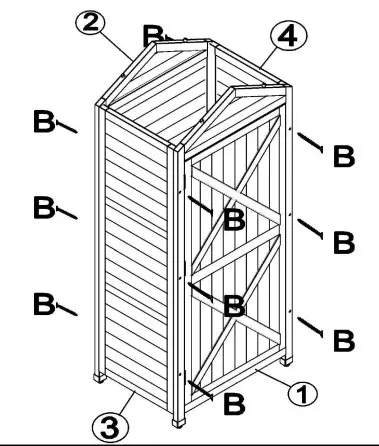 2
B
4
B
B
B
B
B
B
B
B
B
1
3