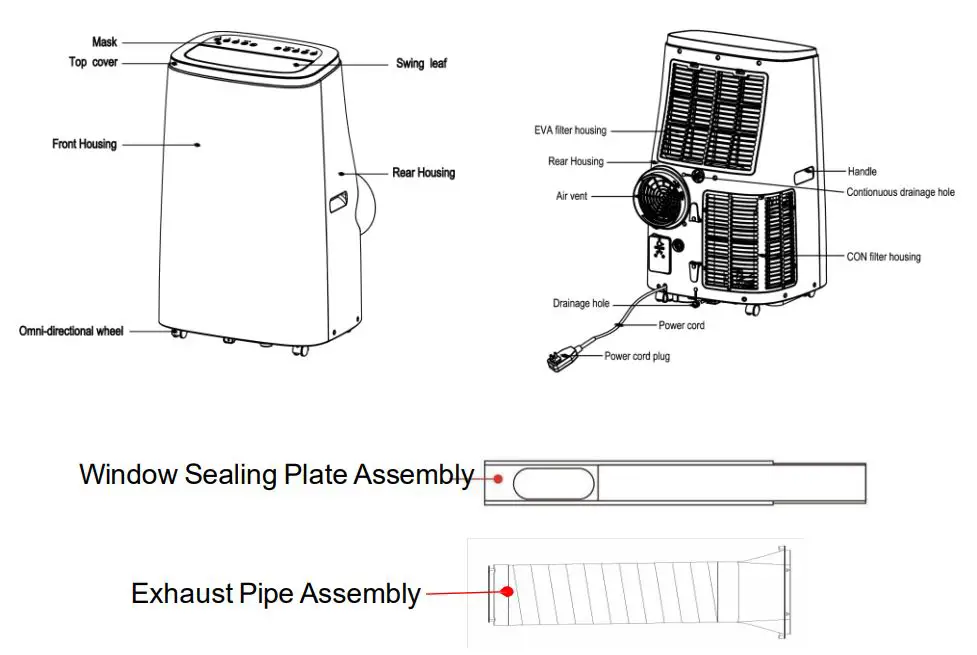 Mask
Top cover
Swing leaf
Front Housing
Rear Housing
Omni-directional wheel

EVA filter housing
Rear Housing
Air vent
Handle
Contionuous drainage hole
CON filter housing
Drainage hole
Power cord
Power cord plug

Window Sealing Plate Assembly

Exhaust Pipe Assembly