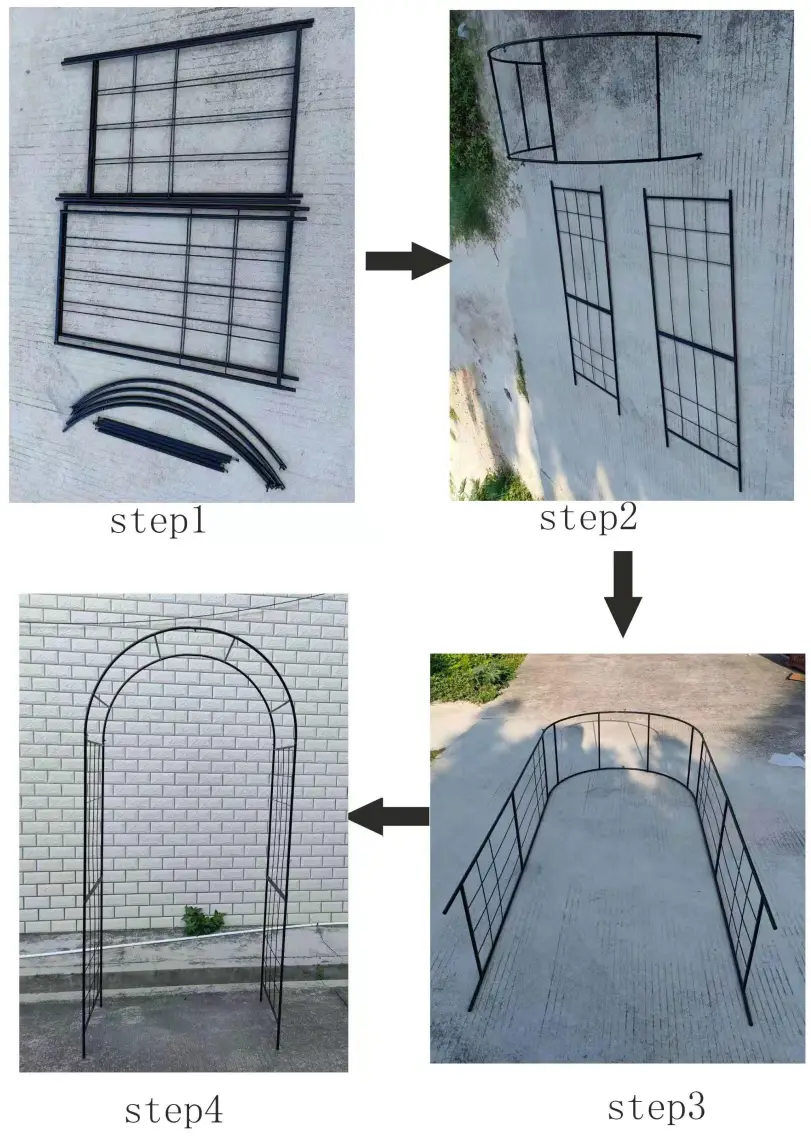 step1

step2

step4

step3