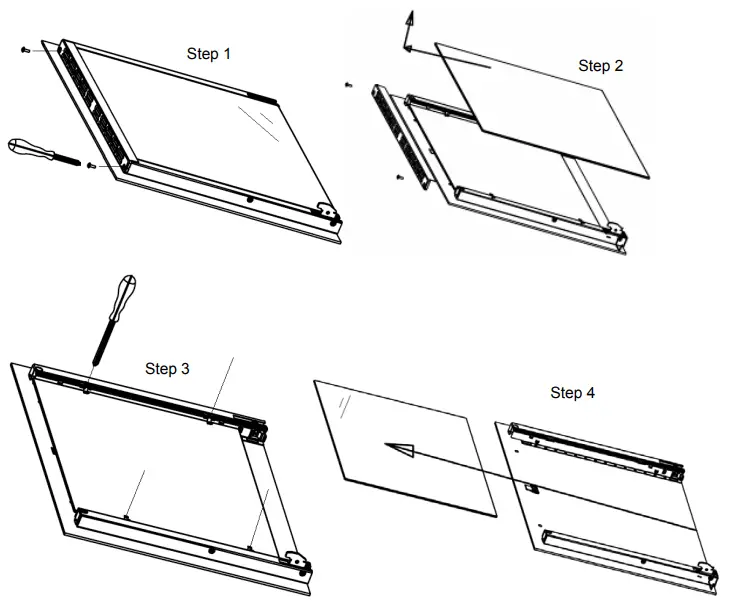 Step 1

Step 2

Step 3

Step 4