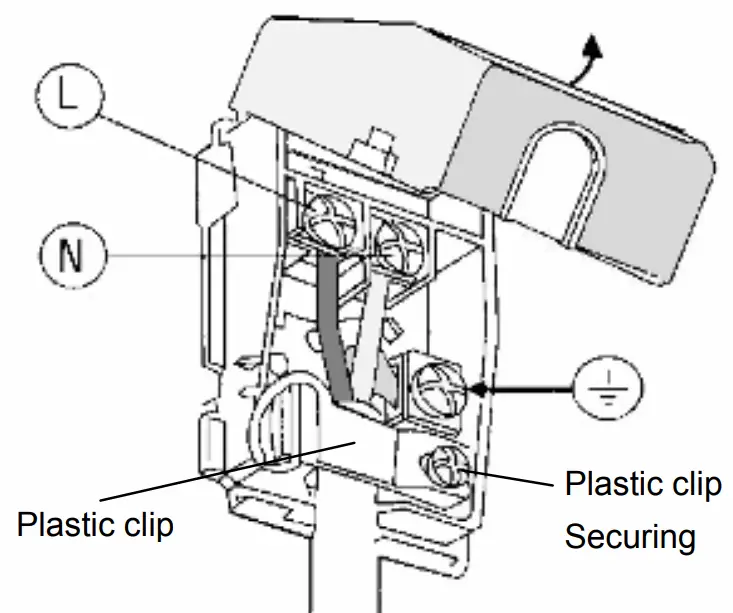 L

N

Plastic clip

Plastic clip
Securing