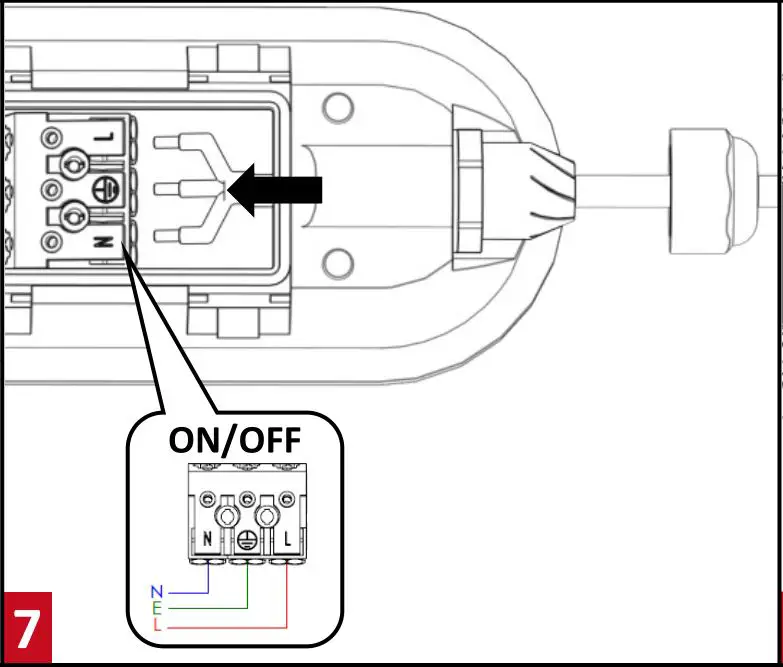 L
N
ON/OFF
N
L
N
E
L
7