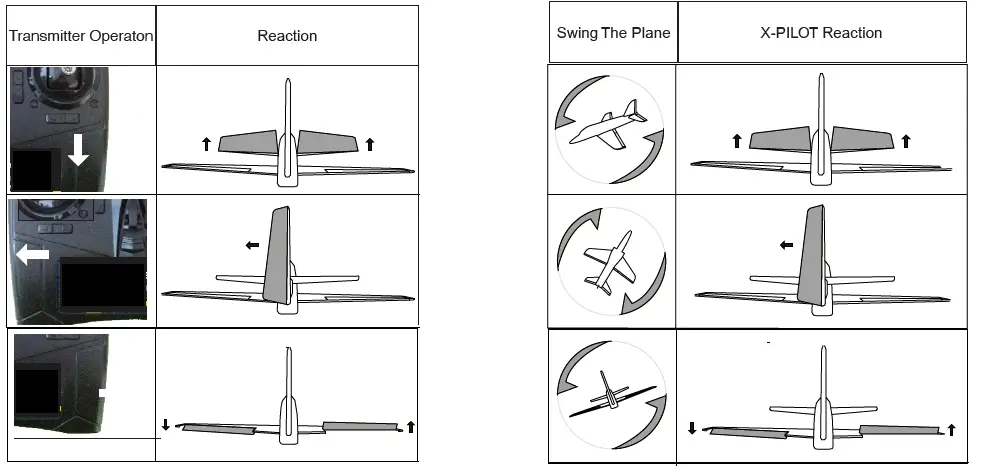 | Transmitter Operaton | Reaction |
|---|---|
| | |
| | |
| | |

| Swing The Plane | X-PILOT Reaction |
|---|---|
| | |
| | |
| | |