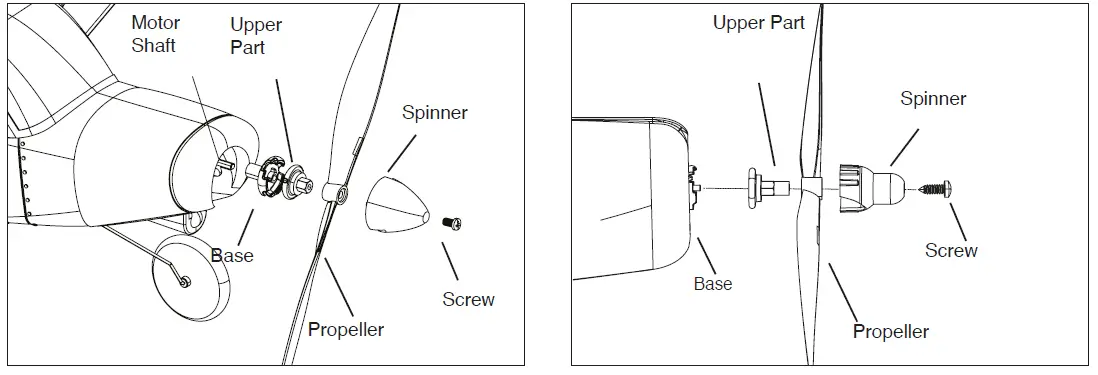 Motor Shaft

Upper Part

Spinner

Base

Screw

Propeller

Upper Part

Spinner

Screw

Base

Propeller