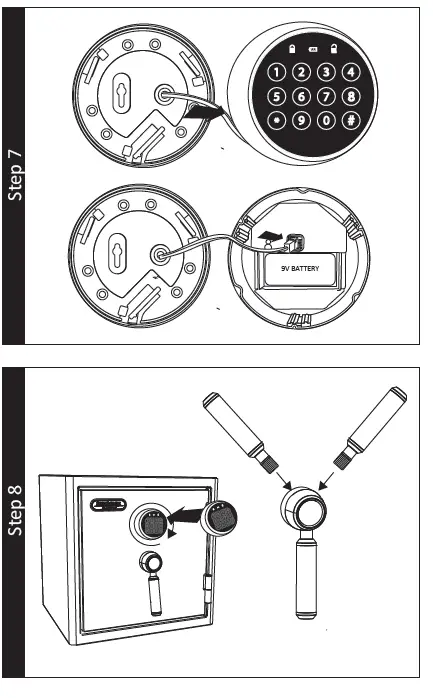 Step 7

1 2 3 4
5 6 7 8
* 9 0 #

9V BATTERY

Step 8