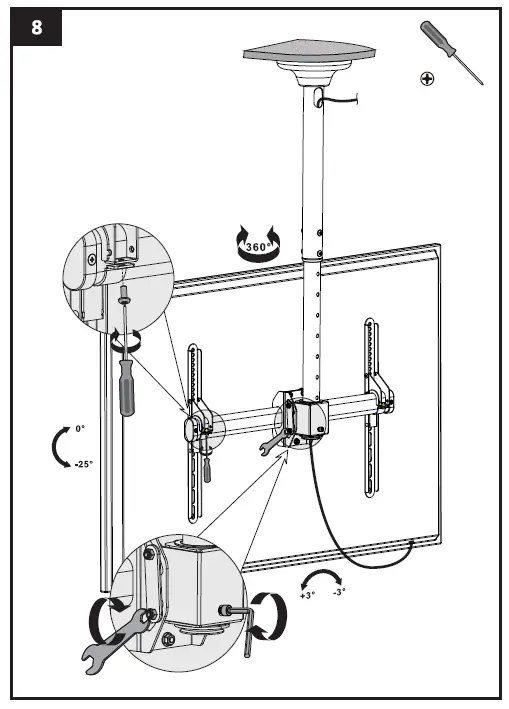 8

360°

0°

-25°

+3°

-3°